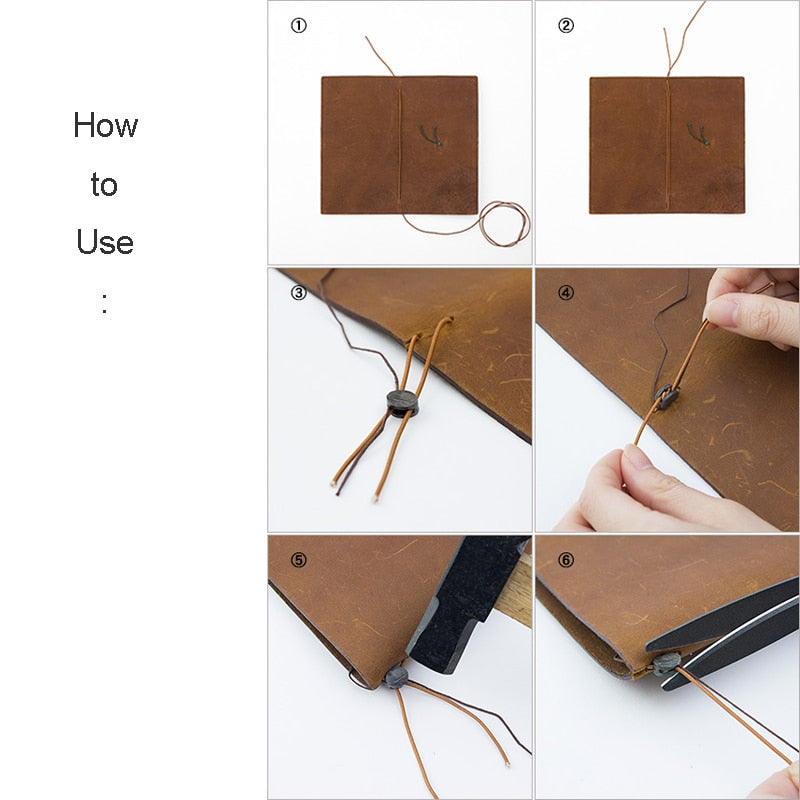 How
to
Use
:

①

②

③

④

⑤

⑥